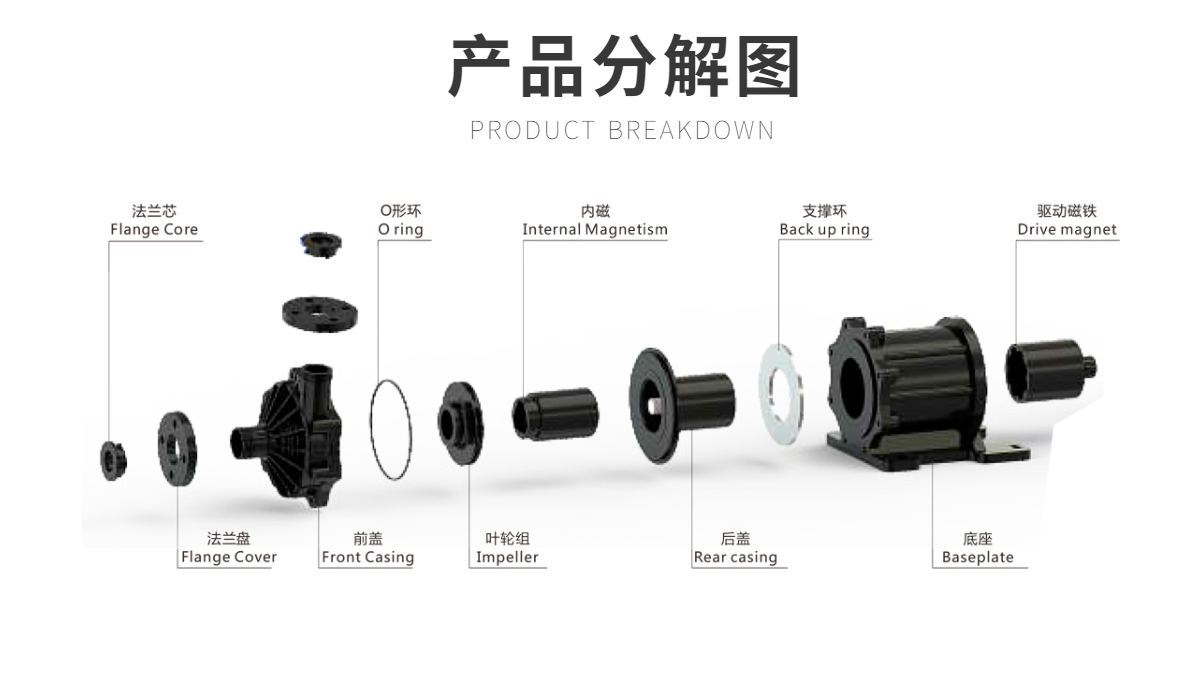 产品分解图
PRODUCT BREAKDOWN

法兰芯
Flange Core

O形环
O ring

内磁
Internal Magnetism

支撑环
Back up ring

驱动磁铁
Drive magnet

法兰盘
Flange Cover

前盖
Front Casing

叶轮组
Impeller

后盖
Rear casing

底座
Baseplate